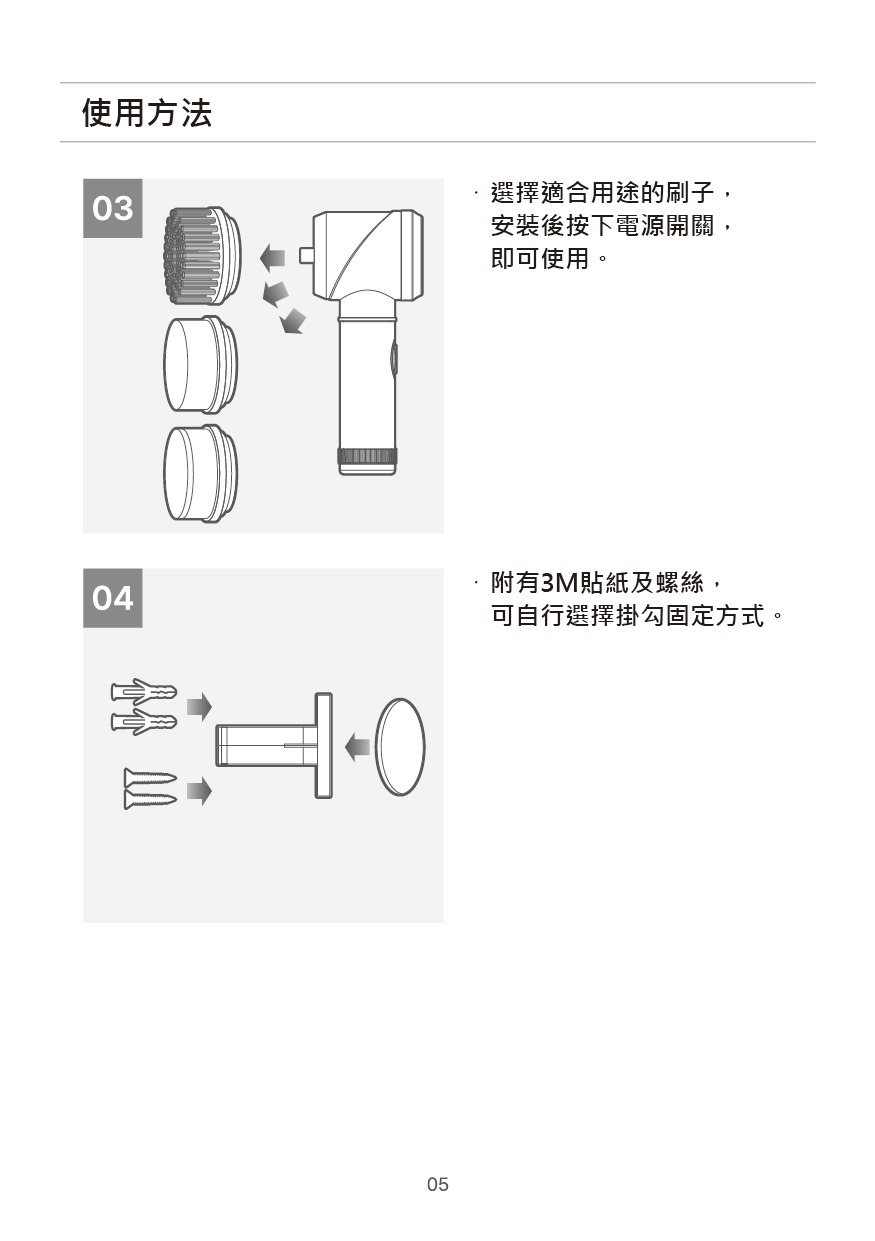 使用方法

03

· 選擇適合用途的刷子，安裝後按下電源開關，即可使用。

04

· 附有3M貼紙及螺絲，可自行選擇掛勾固定方式。

05