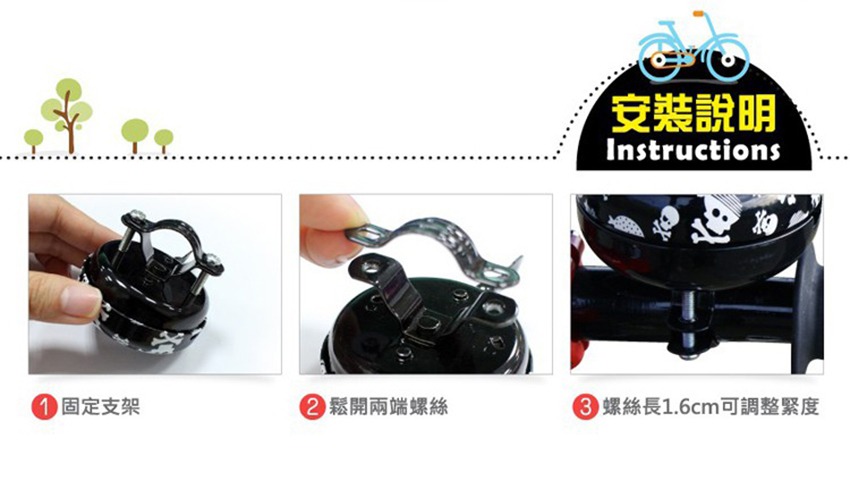 安裝說明
Instructions

1 固定支架

2 鬆開兩端螺絲

3 螺絲長1.6cm可調整緊度