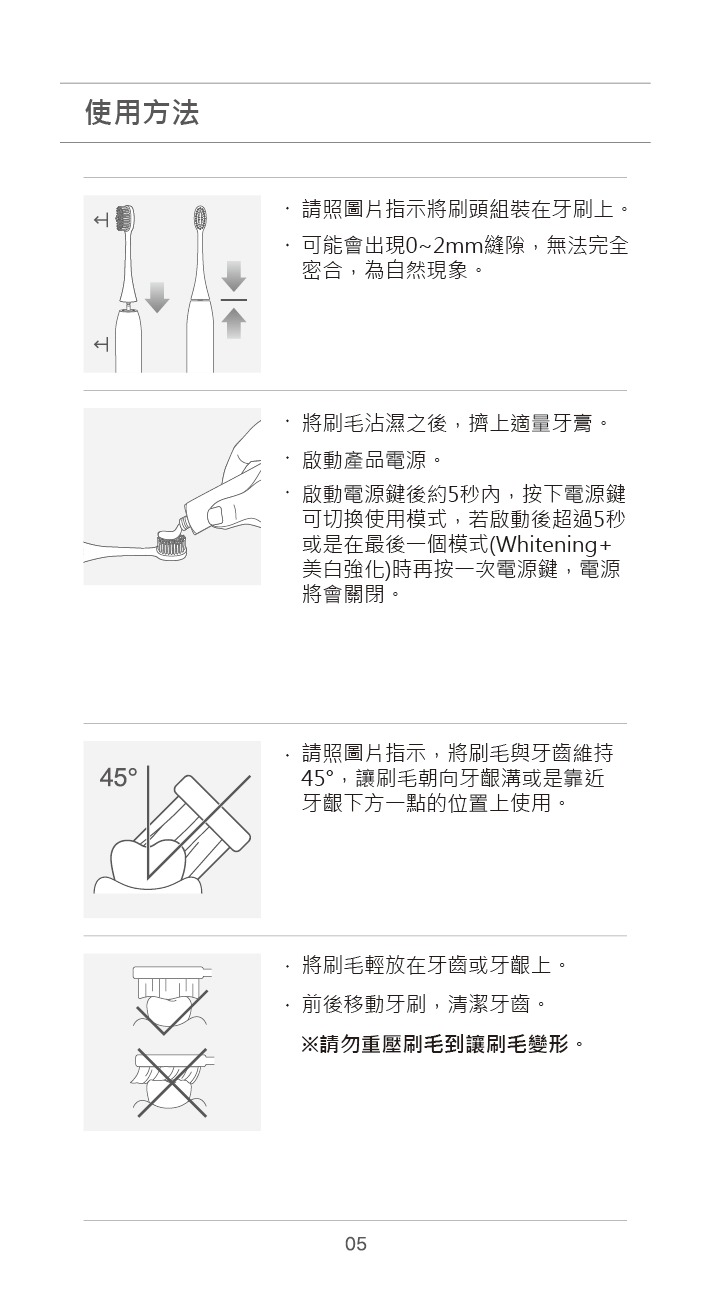 使用方法

· 請照圖片指示將刷頭組裝在牙刷上。

· 可能會出現0~2mm縫隙，無法完全密合，為自然現象。

· 將刷毛沾濕之後，擠上適量牙膏。

· 啟動產品電源。

· 啟動電源鍵後約5秒內，按下電源鍵可切換使用模式，若啟動後超過5秒或是在最後一個模式(Whitening+美白強化)時再按一次電源鍵，電源將會關閉。

45°

· 請照圖片指示，將刷毛與牙齒維持45°，讓刷毛朝向牙齦溝或是靠近牙齦下方一點的位置上使用。

· 將刷毛輕放在牙齒或牙齦上。

· 前後移動牙刷，清潔牙齒。

※請勿重壓刷毛到讓刷毛變形。

05