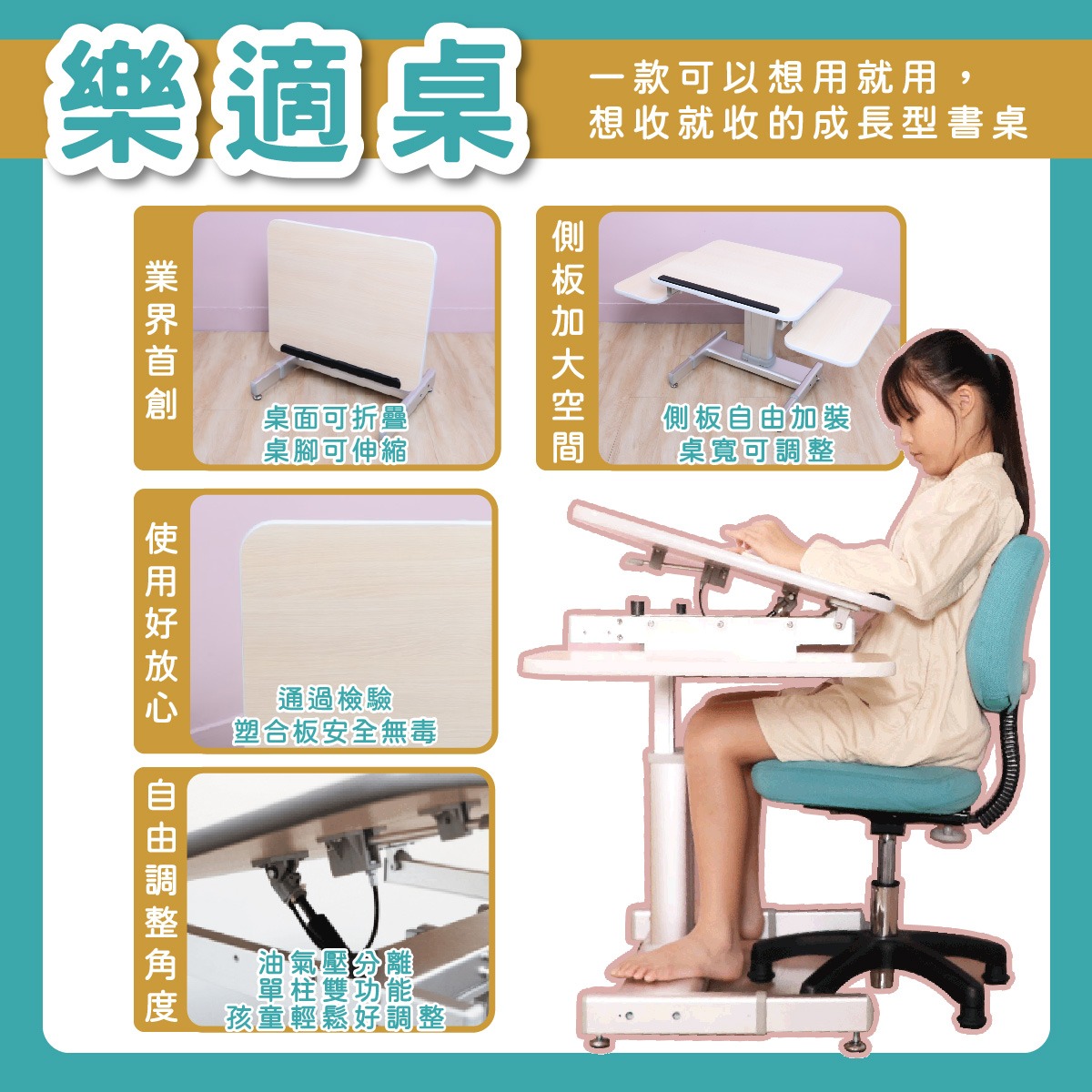 樂適桌

一款可以想用就用，
想收就收的成長型書桌

業界首創

桌面可折疊
桌腳可伸縮

側板加大空間

側板自由加裝
桌寬可調整

使用好放心

通過檢驗
塑合板安全無毒

自由調整角度

油氣壓分離
單柱雙功能
孩童輕鬆好調整