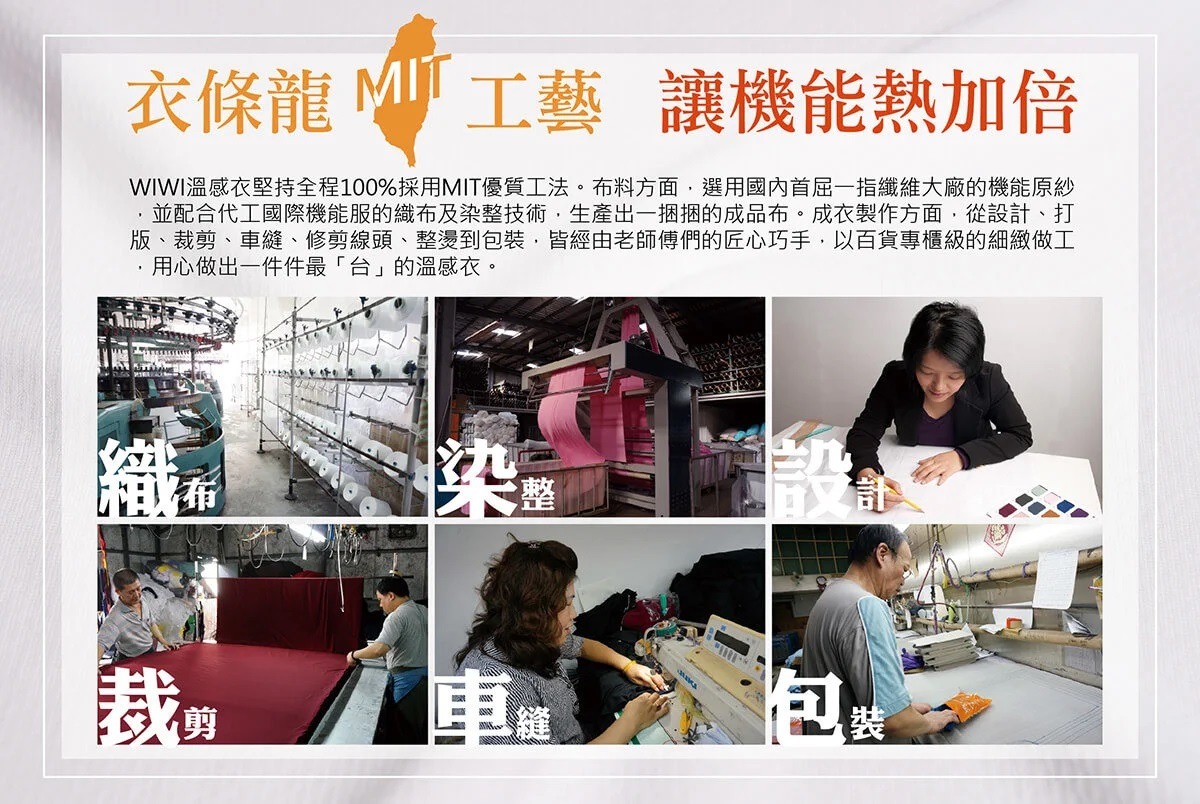 衣條龍 MIT 工藝 讓機能熱加倍

WIWI溫感衣堅持全程100%採用MIT優質工法。布料方面，選用國內首屈一指纖維大廠的機能原紗，並配合代工國際機能服的織布及染整技術，生產出一捆捆的成品布。成衣製作方面，從設計、打版、裁剪、車縫、修剪線頭、整燙到包裝，皆經由老師傅們的匠心巧手，以百貨專櫃級的細緻做工，用心做出一件件最「台」的溫感衣。

織布

染整

設計

裁剪

車縫

包裝