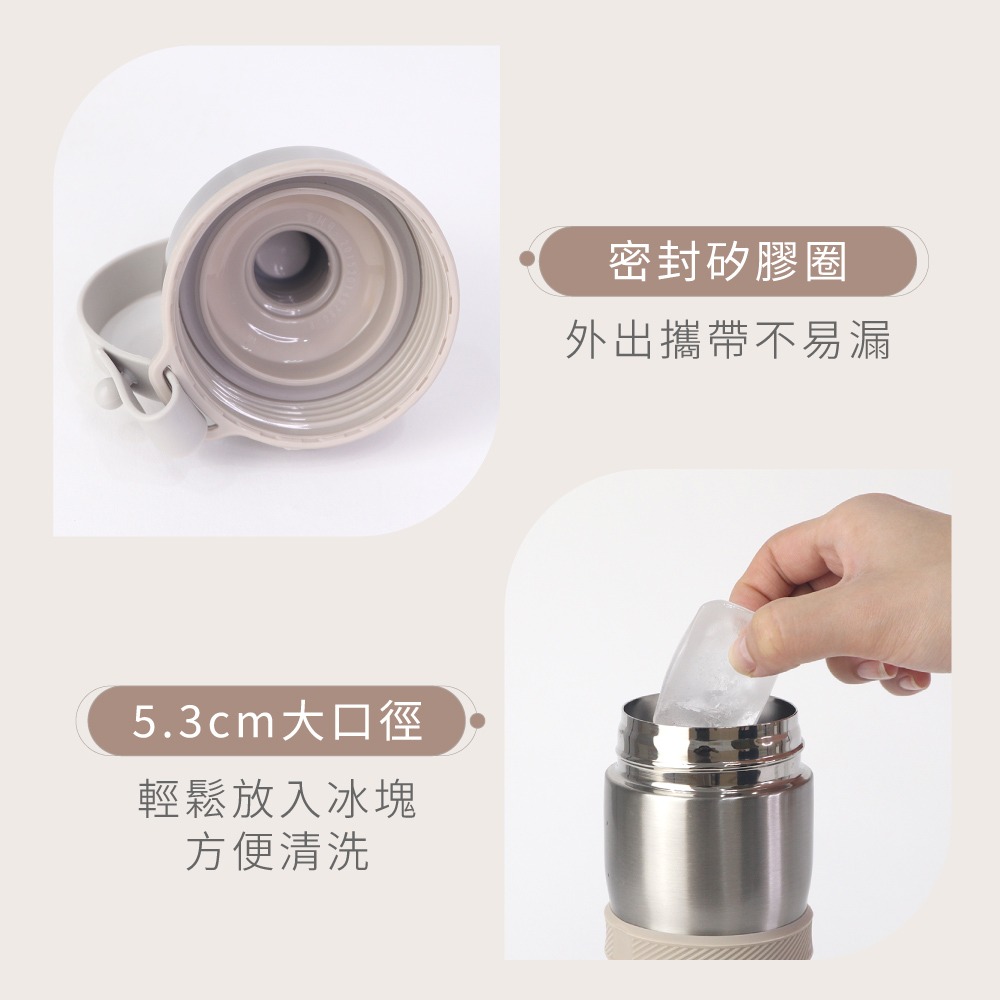 密封矽膠圈

外出攜帶不易漏

5.3cm大口徑

輕鬆放入冰塊
方便清洗