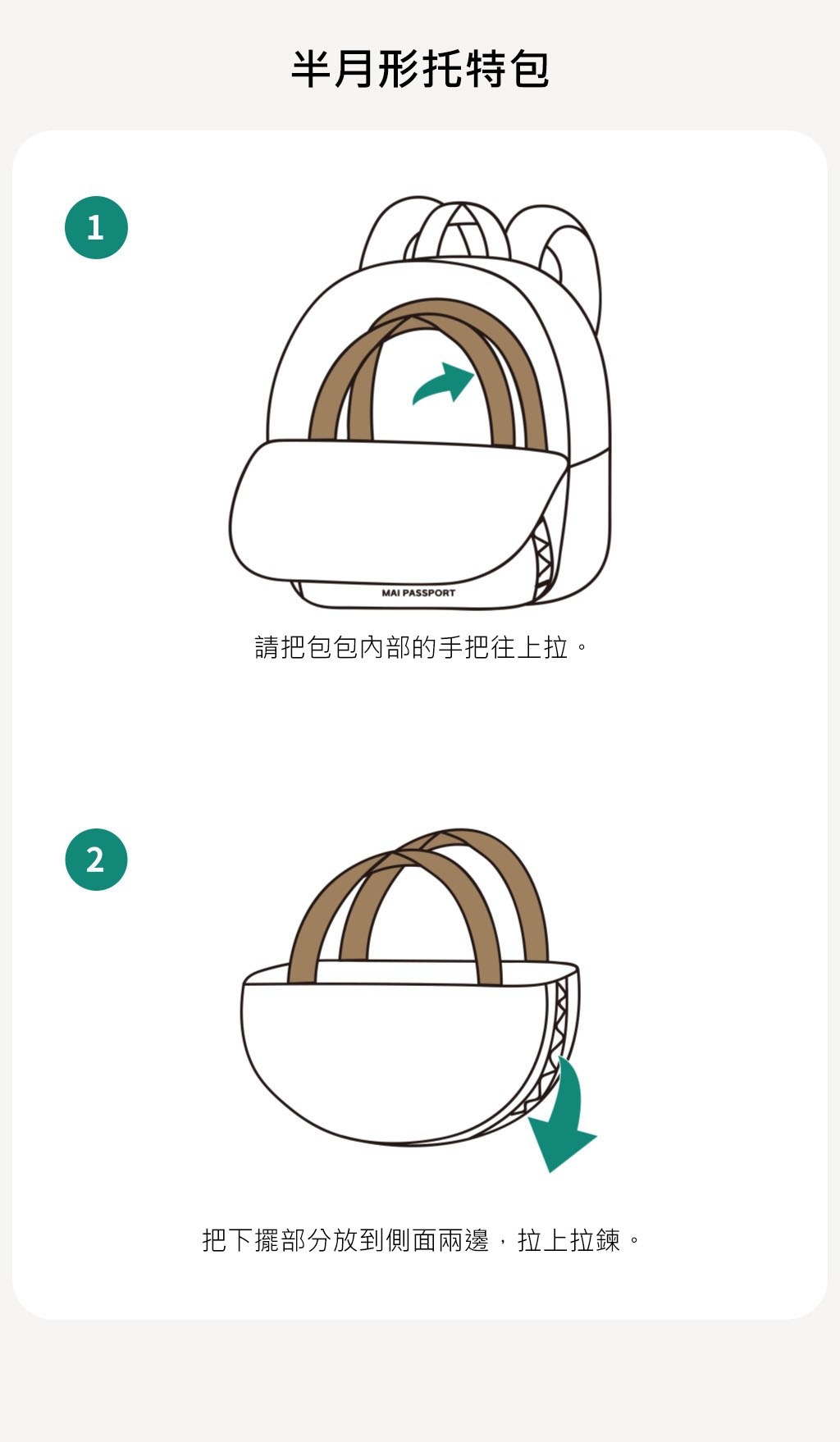 半月形托特包

1

MAI PASSPORT

請把包包內部的手把往上拉。

2

把下擺部分放到側面兩邊，拉上拉鍊。